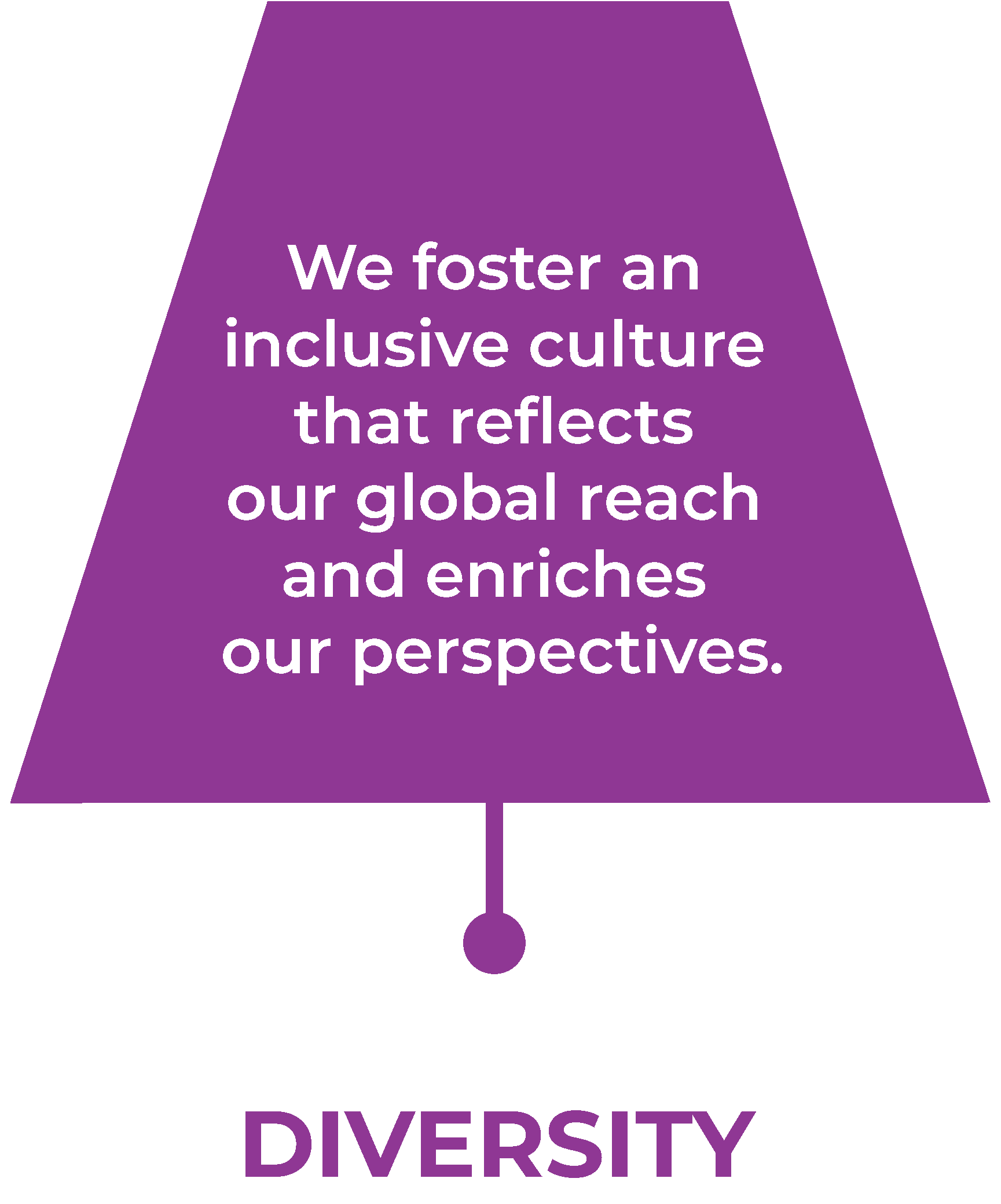 We foster an inclusive culture that reflects our global reach and enriches our perspectives.

DIVERSITY