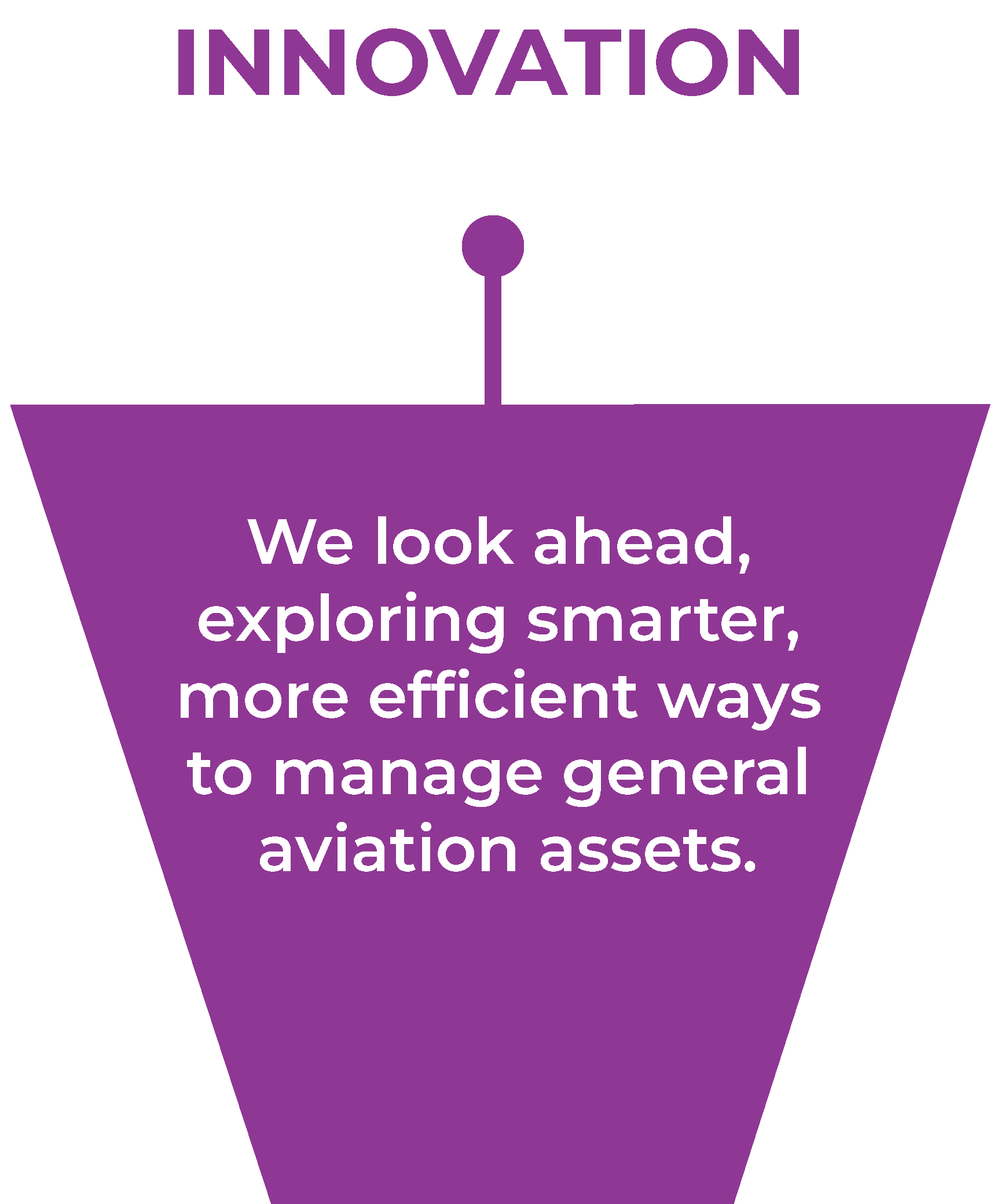 INNOVATION

We look ahead, exploring smarter, more efficient ways to manage general aviation assets.