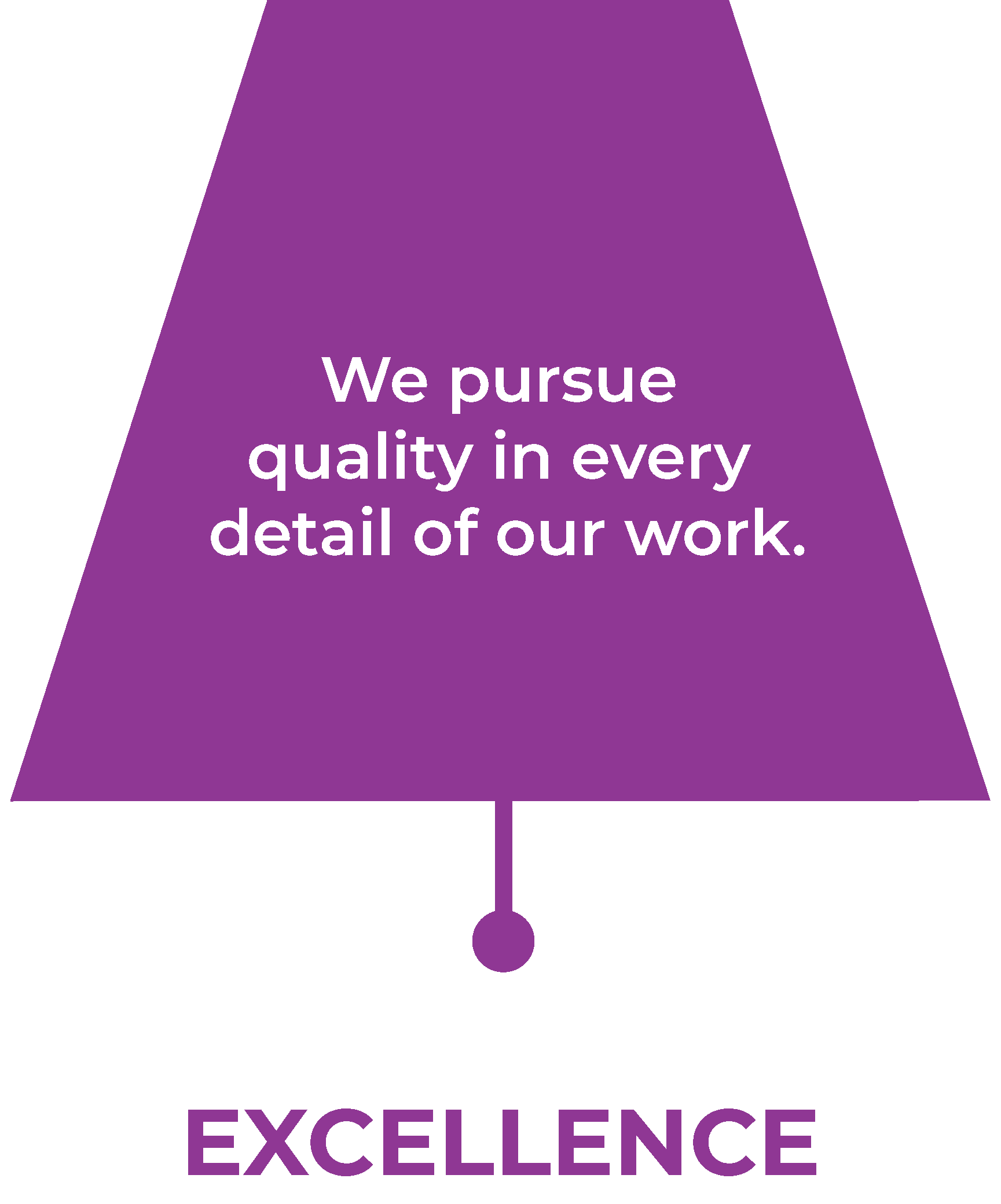 We pursue quality in every detail of our work.

EXCELLENCE