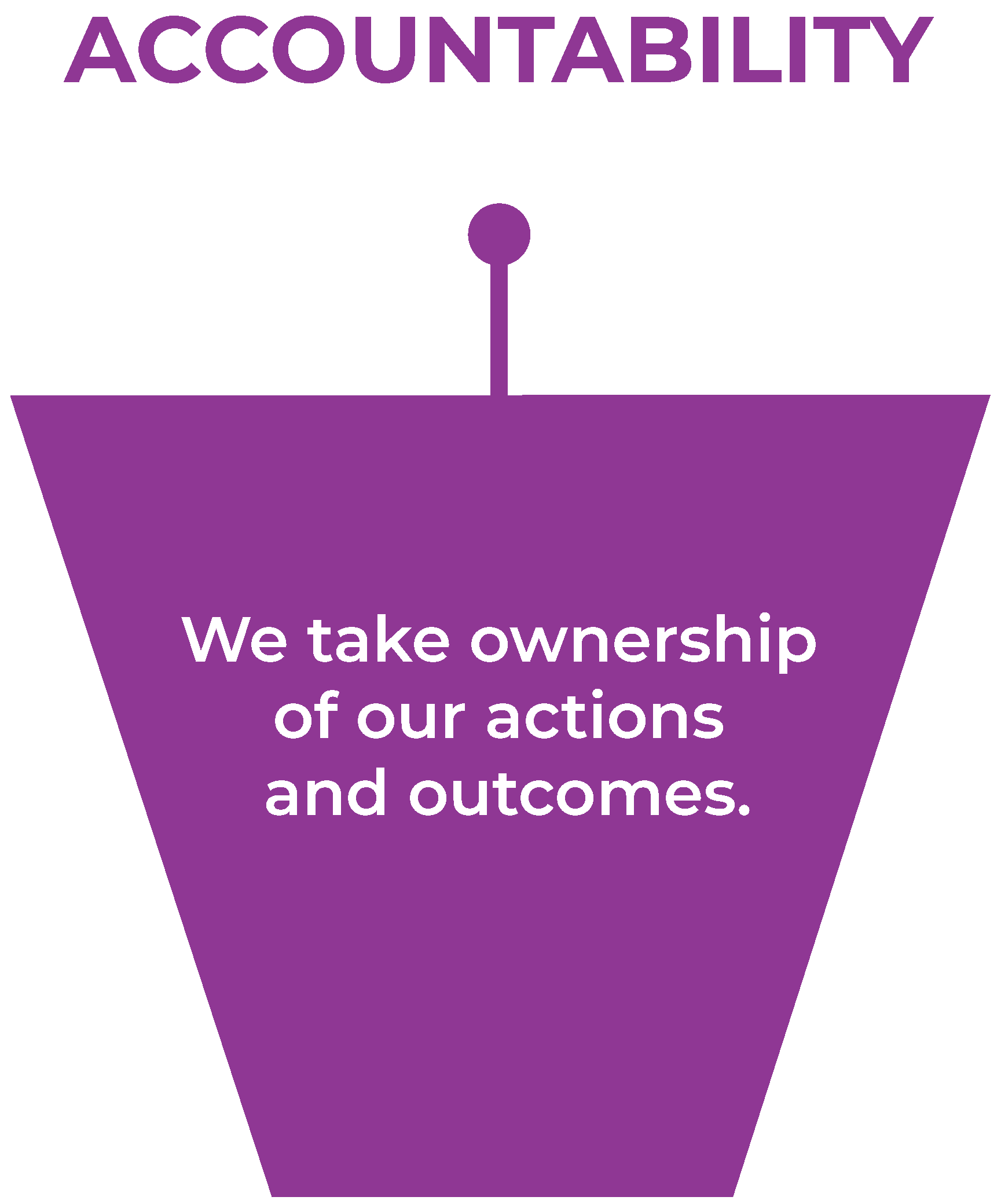 ACCOUNTABILITY

We take ownership of our actions and outcomes.