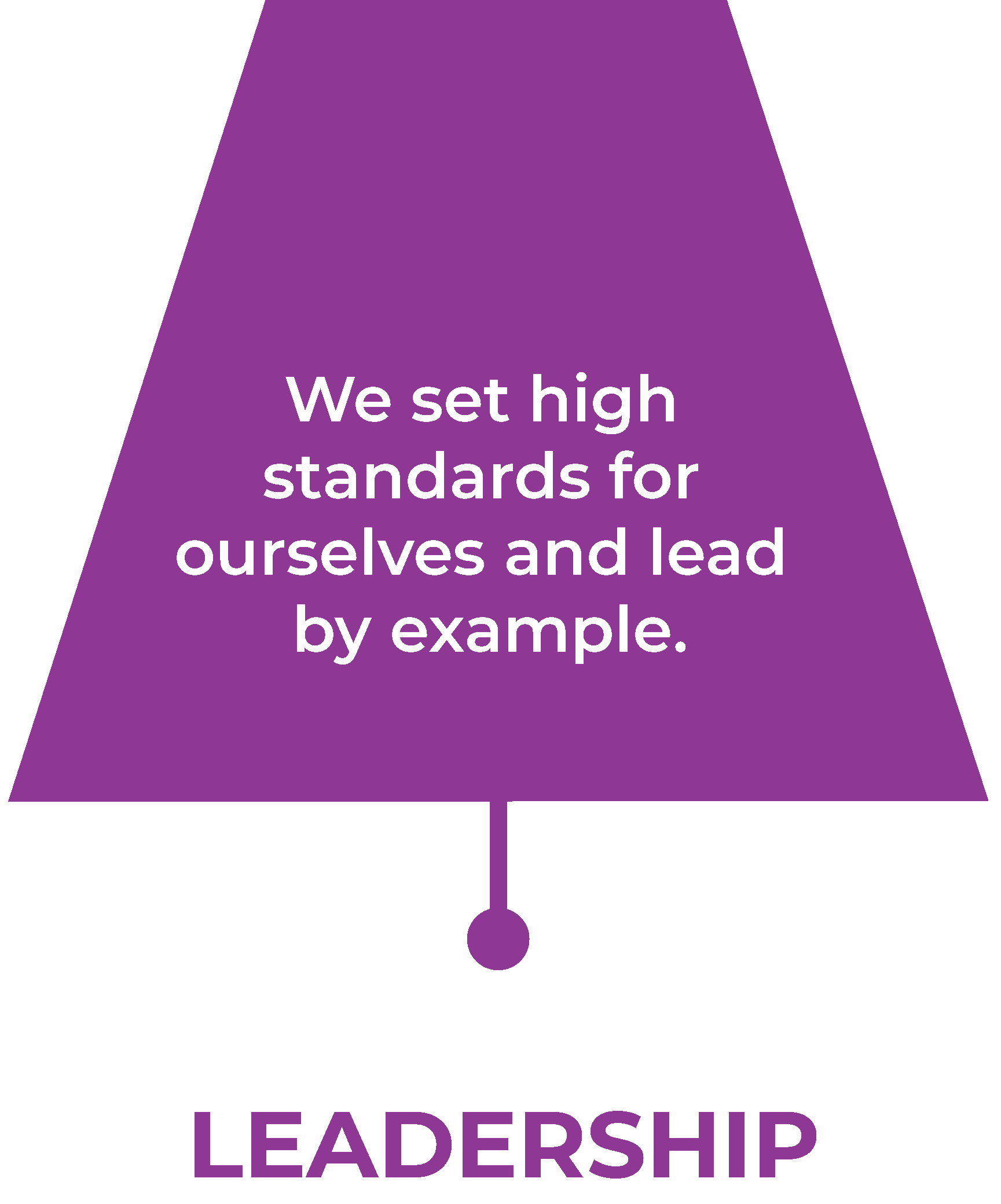 We set high standards for ourselves and lead by example.

LEADERSHIP